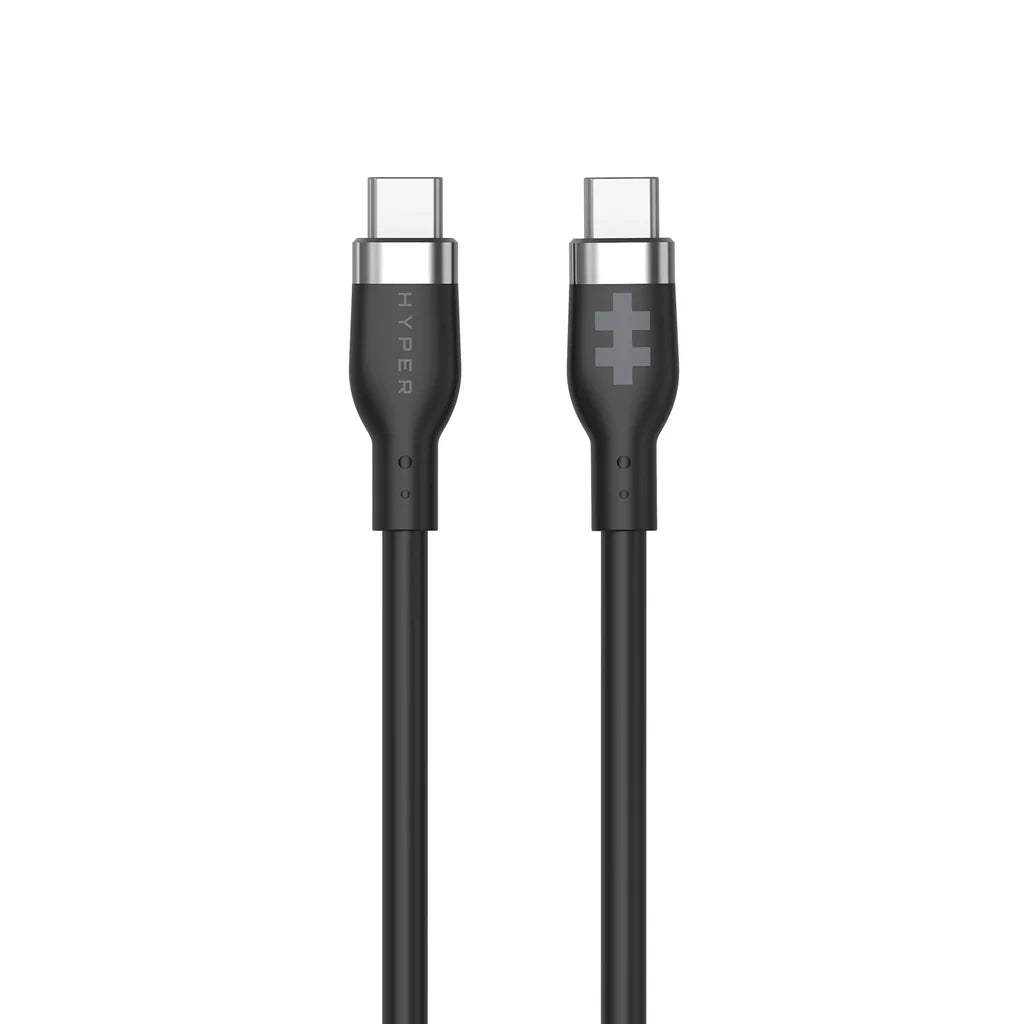 HYPER